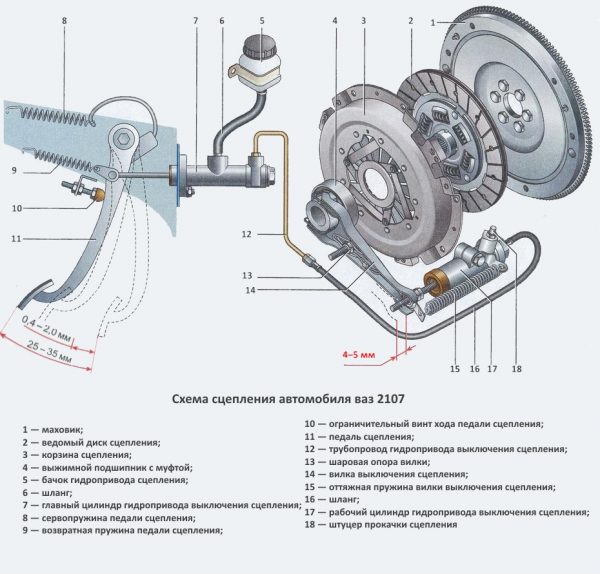 8
7
6
5
4
3
2
1

9

10

11

12

13

14

0,4 – 2,0 мм
25 – 35 мм

4–5 мм

15 16 17 18

Схема сцепления автомобиля ваз 2107

1 — маховик;
2 — ведомый диск сцепления;
3 — корзина сцепления;
4 — выжимной подшипник с муфтой;
5 — бачок гидропривода сцепления;
6 — шланг;
7 — главный цилиндр гидропривода выключения сцепления;
8 — сервопружина педали сцепления;
9 — возвратная пружина педали сцепления;

10 — ограничительный винт хода педали сцепления;
11 — педаль сцепления;
12 — трубопровод гидропривода выключения сцепления;
13 — шаровая опора вилки;
14 — вилка выключения сцепления;
15 — оттяжная пружина вилки выключения сцепления;
16 — шланг;
17 — рабочий цилиндр гидропривода выключения сцепления;
18 — штуцер прокачки сцепления